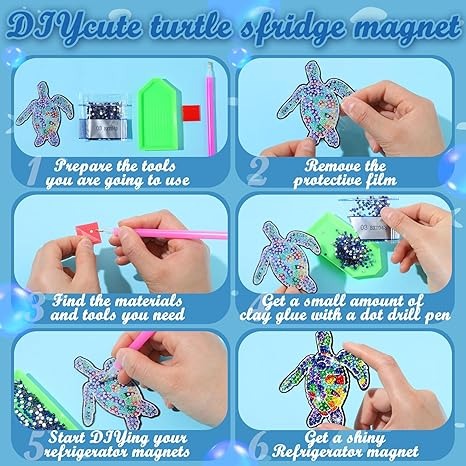 DIYcute turtle sfridge magnet

1 Prepare the tools you are going to use

2 Remove the protective film

3 Find the materials and tools you need

4 Get a small amount of clay glue with a dot drill pen

5 Start DIYing your refrigerator magnets

6 Get a shiny Refrigerator magnet