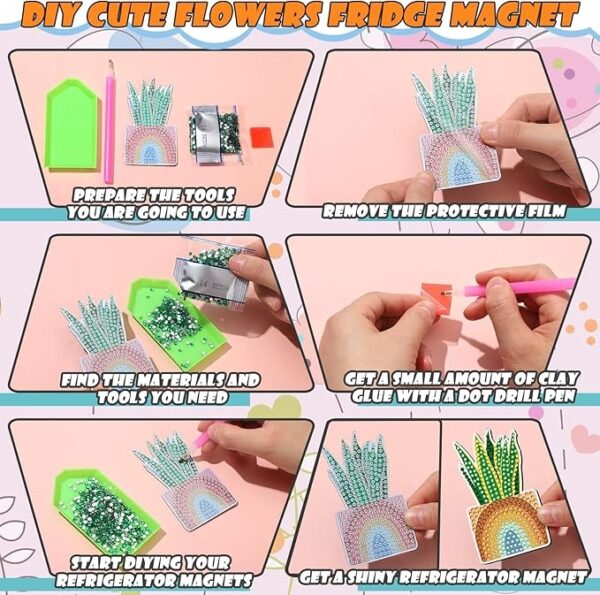 DIY CUTE FLOWERS FRIDGE MAGNET

PREPARE THE TOOLS YOU ARE GOING TO USE

REMOVE THE PROTECTIVE FILM

FIND THE MATERIALS AND TOOLS YOU NEED

GET A SMALL AMOUNT OF CLAY GLUE WITH A DOT DRILL PEN

START DIYING YOUR REFRIGERATOR MAGNETS

GET A SHINY REFRIGERATOR MAGNET