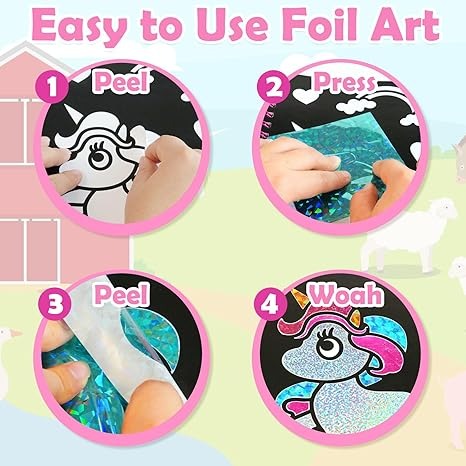 Easy to Use Foil Art

1 Peel

2 Press

3 Peel

4 Woah