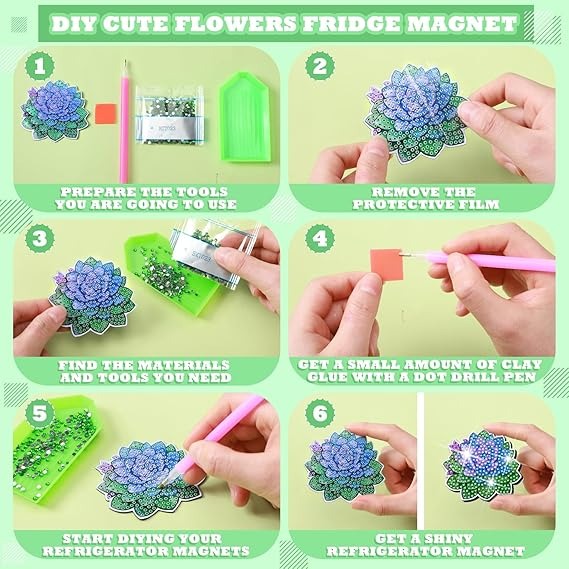 DIY CUTE FLOWERS FRIDGE MAGNET

1

PREPARE THE TOOLS YOU ARE GOING TO USE

2

REMOVE THE PROTECTIVE FILM

3

FIND THE MATERIALS AND TOOLS YOU NEED

4

GET A SMALL AMOUNT OF CLAY GLUE WITH A DOT DRILL PEN

5

START DIYING YOUR REFRIGERATOR MAGNETS

6

GET A SHINY REFRIGERATOR MAGNET